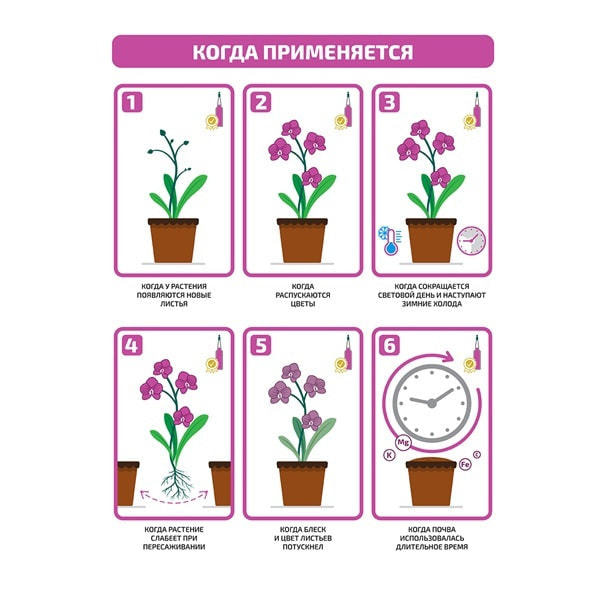 КОГДА ПРИМЕНЯЕТСЯ

1
КОГДА У РАСТЕНИЯ ПОЯВЛЯЮТСЯ НОВЫЕ ЛИСТЬЯ

2
КОГДА РАСПУСКАЮТСЯ ЦВЕТЫ

3
КОГДА СОКРАЩАЕТСЯ СВЕТОВОЙ ДЕНЬ И НАСТУПАЮТ ЗИМНИЕ ХОЛОДА

4
КОГДА РАСТЕНИЕ СЛАБЕЕТ ПРИ ПЕРЕСАЖИВАНИИ

5
КОГДА БЛЕСК И ЦВЕТ ЛИСТЬЕВ ПОТУСКНЕЛ

6
Mg
K
Fe
C
КОГДА ПОЧВА ИСПОЛЬЗОВАЛАСЬ ДЛИТЕЛЬНОЕ ВРЕМЯ