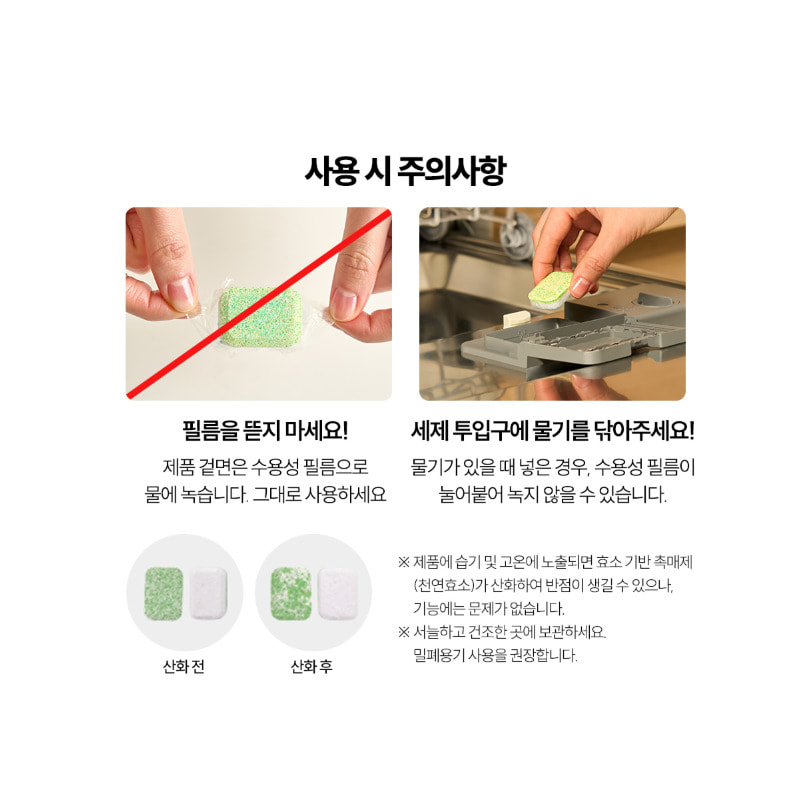 사용 시 주의사항

필름을 뜯지 마세요!

제품 겉면은 수용성 필름으로 물에 녹습니다. 그대로 사용하세요

세제 투입구에 물기를 닦아주세요!

물기가 있을 때 넣은 경우, 수용성 필름이 눌어붙어 녹지 않을 수 있습니다.

산화 전

산화 후

※ 제품에 습기 및 고온에 노출되면 효소 기반 촉매제 (천연효소)가 산화하여 반점이 생길 수 있으나, 기능에는 문제가 없습니다.

※ 서늘하고 건조한 곳에 보관하세요. 밀폐용기 사용을 권장합니다.