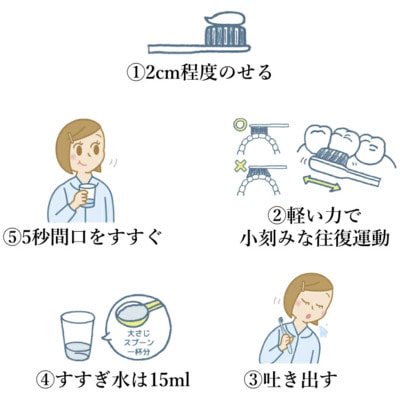 ①2cm程度のせる

⑤5秒間口をすすぐ

②軽い力で
小刻みな往復運動

大さじ
スプーン
一杯分

④すすぎ水は15ml

③吐き出す