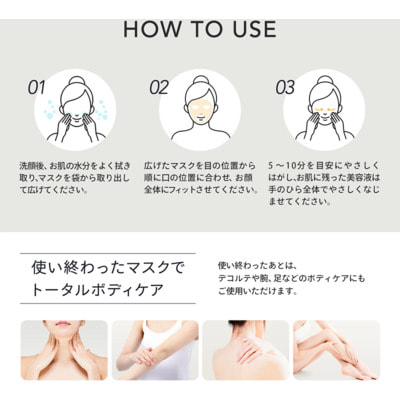 HOW TO USE

01

洗顔後、お肌の水分をよく拭き取り、マスクを袋から取り出して広げてください。

02

広げたマスクを目の位置から順に口の位置に合わせ、お顔全体にフィットさせてください。

03

5～10分を目安にやさしくはがし、お肌に残った美容液は手のひら全体でやさしくなじませてください。

使い終わったマスクでトータルボディケア

使い終わったあとは、デコルテや腕、足などのボディケアにもご使用いただけます。