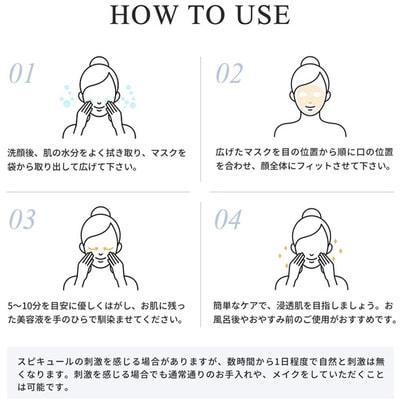 HOW TO USE

01

洗顔後、肌の水分をよく拭き取り、マスクを袋から取り出して広げて下さい。

02

広げたマスクを目の位置から順に口の位置を合わせ、顔全体にフィットさせて下さい。

03

5〜10分を目安に優しくはがし、お肌に残った美容液を手のひらで馴染ませてください。

04

簡単なケアで、浸透肌を目指しましょう。お風呂後やおやすみ前のご使用がおすすめです。

スピキュールの刺激を感じる場合がありますが、数時間から1日程度で自然と刺激は無くなります。刺激を感じる場合でも通常通りのお手入れや、メイクをしていただくことは可能です。